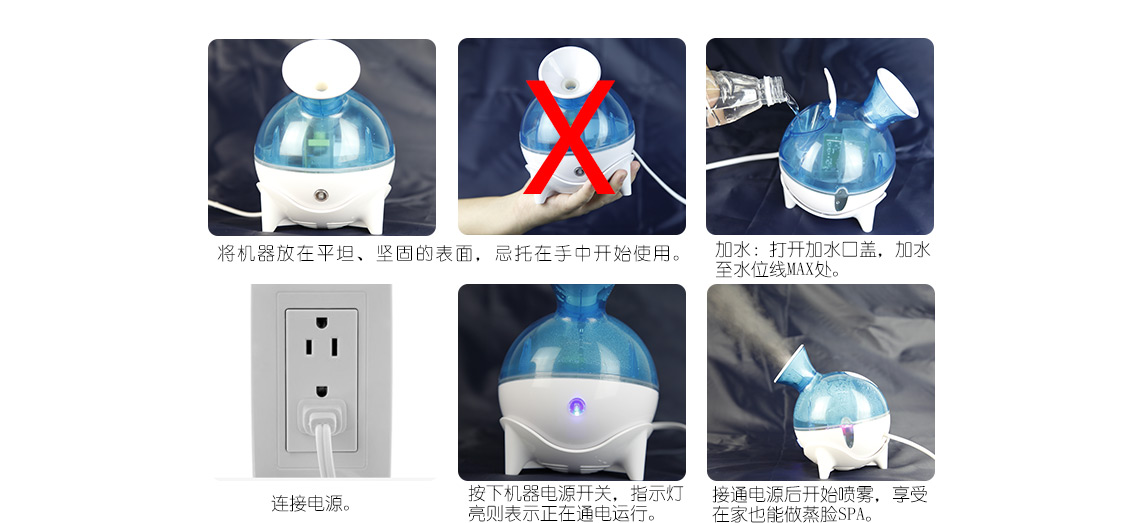 将机器放在平坦、坚固的表面，忌托在手中开始使用。

加水：打开加水口盖，加水至水位线MAX处。

连接电源。

按下机器电源开关，指示灯亮则表示正在通电运行。

接通电源后开始喷雾，享受在家也能做蒸脸SPA。