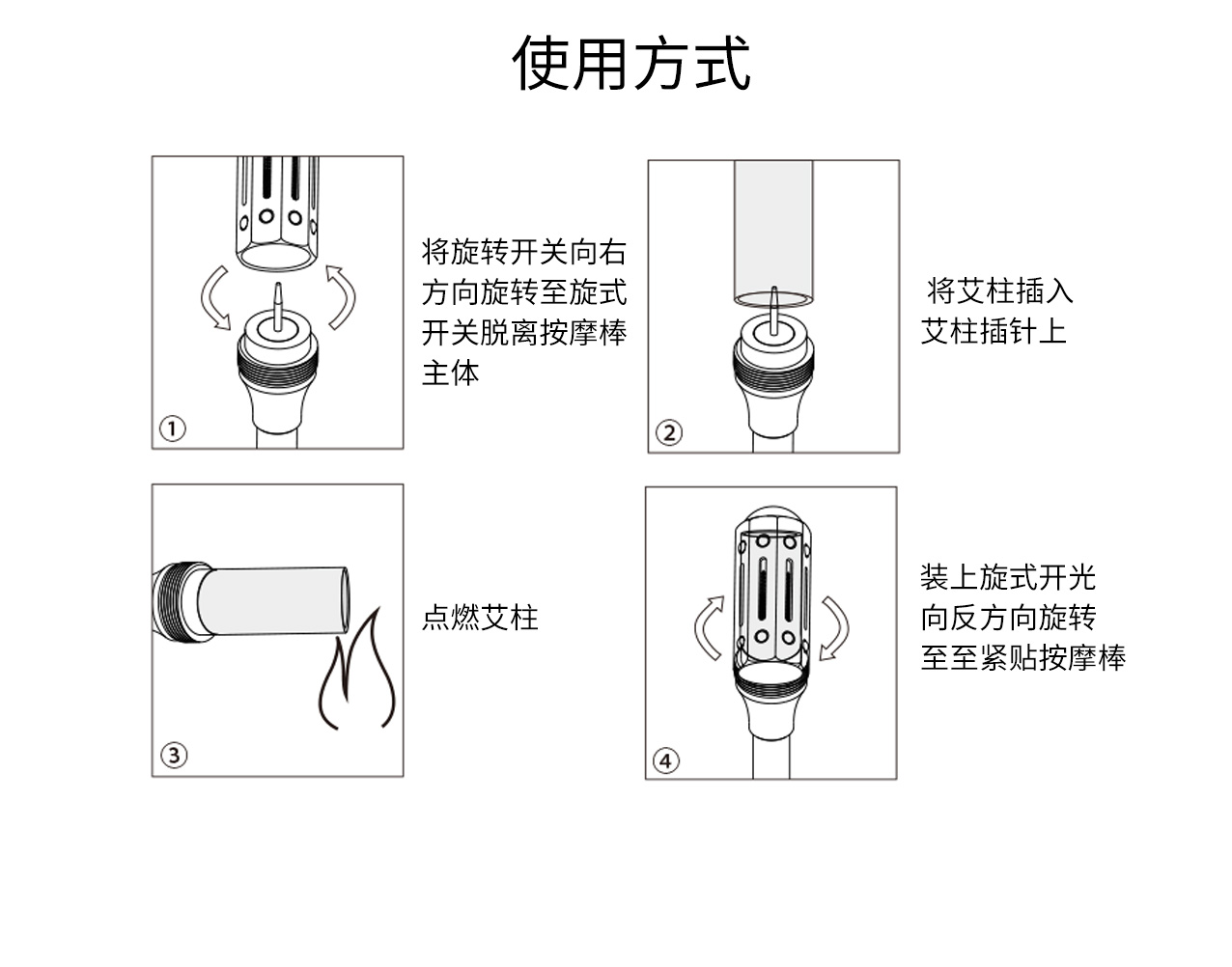 使用方式

①

将旋转开关向右方向旋转至旋式开关脱离按摩棒主体

②

将艾柱插入艾柱插针上

③

点燃艾柱

④

装上旋式开光向反方向旋转至至紧贴按摩棒