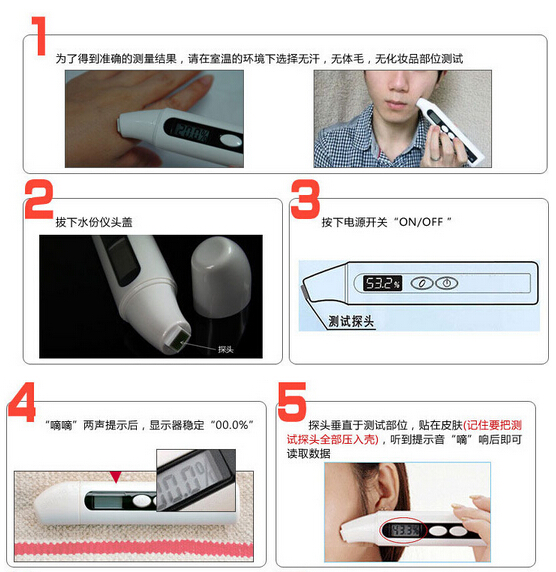 1
为了得到准确的测量结果，请在室温的环境下选择无汗，无体毛，无化妆品部位测试

20.0%

2
拔下水份仪头盖

探头

3
按下电源开关“ON/OFF ”

53.2%

测试探头

4
“嘀嘀”两声提示后，显示器稳定“00.0%”

00.0%

5
探头垂直于测试部位，贴在皮肤(记住要把测试探头全部压入壳)，听到提示音“嘀”响后即可读取数据

43.3%